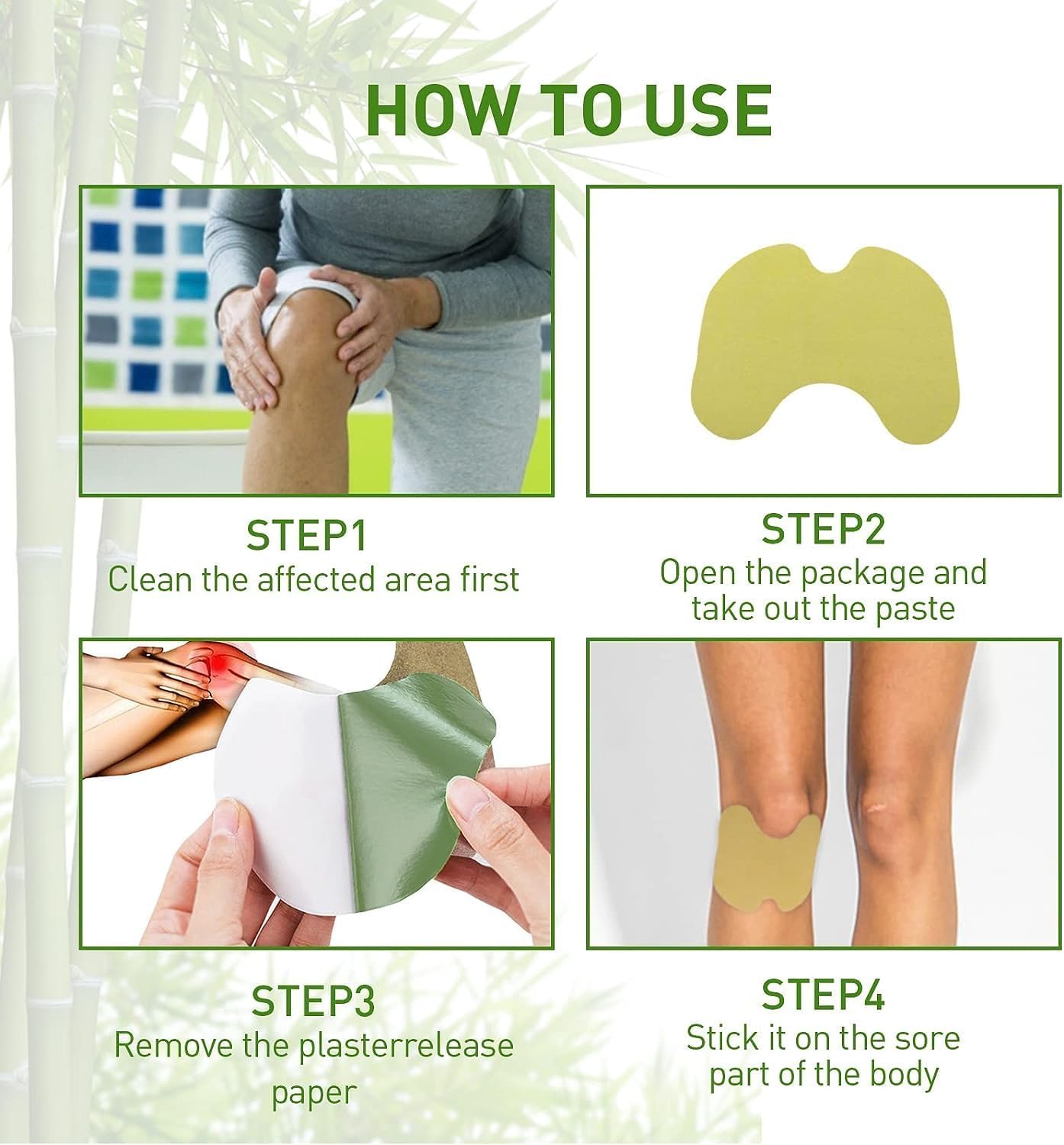 HOW TO USE

STEP1
Clean the affected area first

STEP2
Open the package and take out the paste

STEP3
Remove the plasterrelease paper

STEP4
Stick it on the sore part of the body